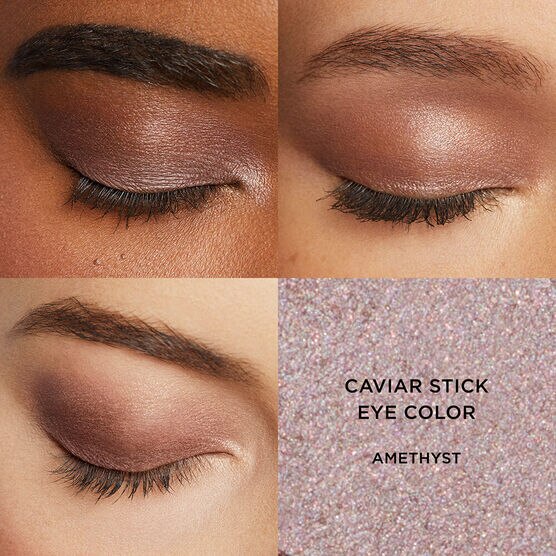 CAVIAR STICK EYE COLOR

AMETHYST